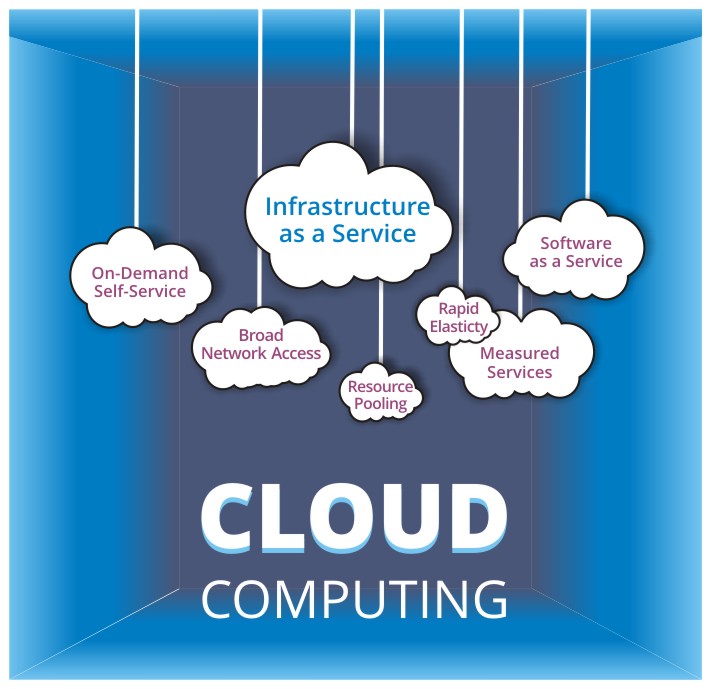 Infrastructure as a Service

On-Demand Self-Service

Software as a Service

Broad Network Access

Rapid Elasticty

Measured Services

Resource Pooling

CLOUD
COMPUTING