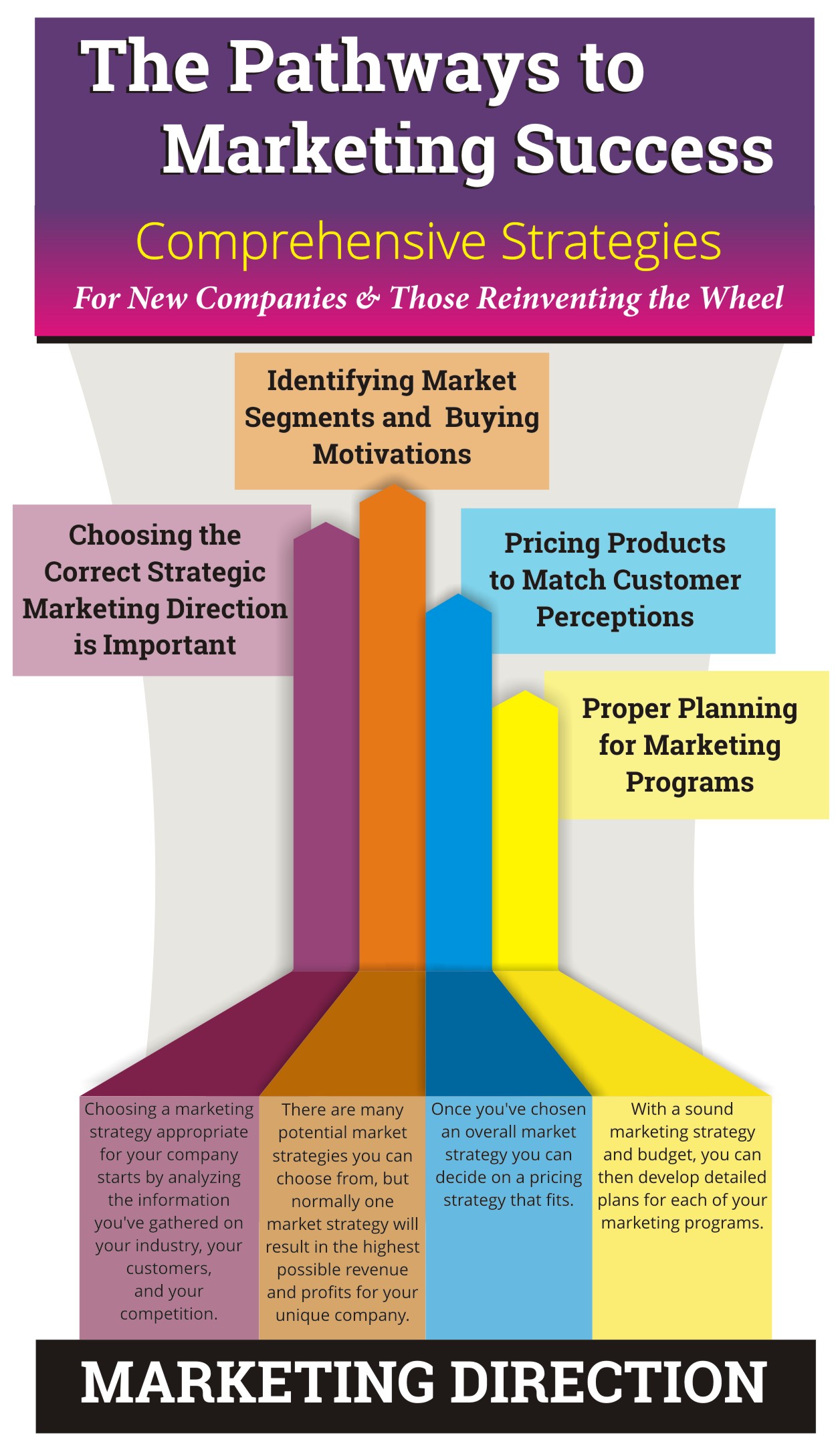 The Pathways to Marketing Success

Comprehensive Strategies

For New Companies & Those Reinventing the Wheel

Identifying Market Segments and Buying Motivations

Choosing the Correct Strategic Marketing Direction is Important

Pricing Products to Match Customer Perceptions

Proper Planning for Marketing Programs

Choosing a marketing strategy appropriate for your company starts by analyzing the information you've gathered on your industry, your customers, and your competition.

There are many potential market strategies you can choose from, but normally one market strategy will result in the highest possible revenue and profits for your unique company.

Once you've chosen an overall market strategy you can decide on a pricing strategy that fits.

With a sound marketing strategy and budget, you can then develop detailed plans for each of your marketing programs.

MARKETING DIRECTION